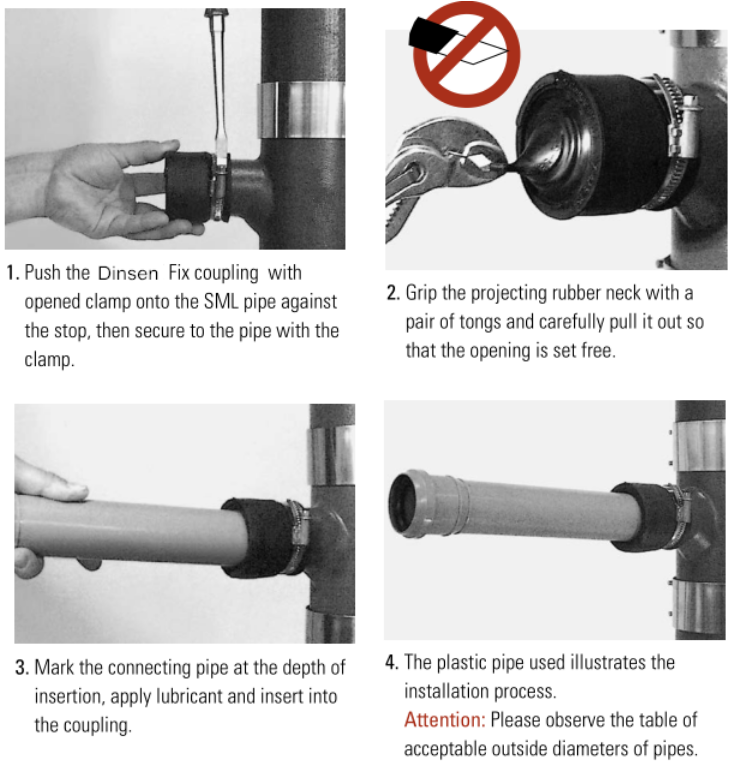 1. Push the Dinsen Fix coupling with opened clamp onto the SML pipe against the stop, then secure to the pipe with the clamp.

2. Grip the projecting rubber neck with a pair of tongs and carefully pull it out so that the opening is set free.

3. Mark the connecting pipe at the depth of insertion, apply lubricant and insert into the coupling.

4. The plastic pipe used illustrates the installation process.
Attention: Please observe the table of acceptable outside diameters of pipes.